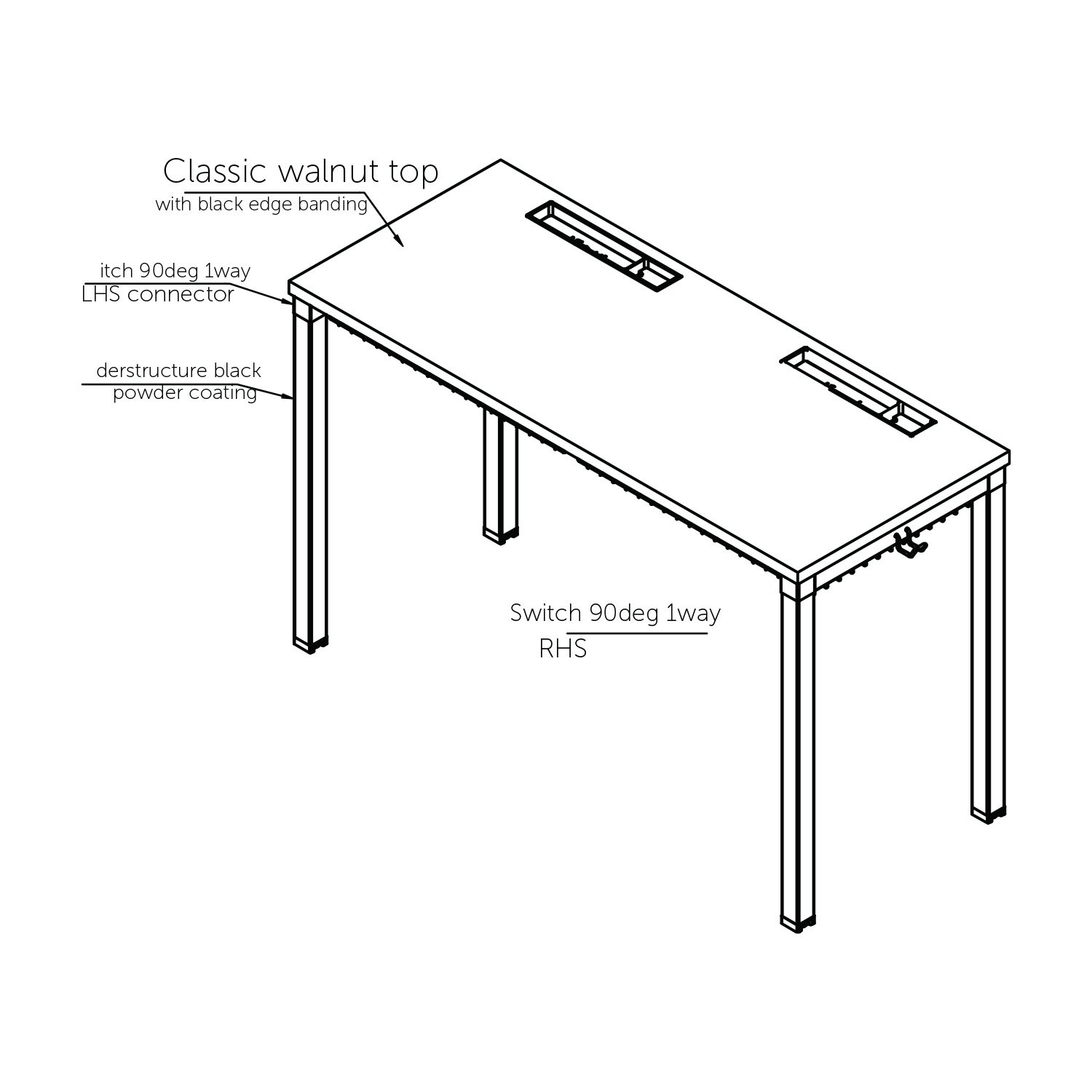 Classic walnut top
with black edge banding

itch 90deg 1way
LHS connector

derstructure black
powder coating

Switch 90deg 1way
RHS